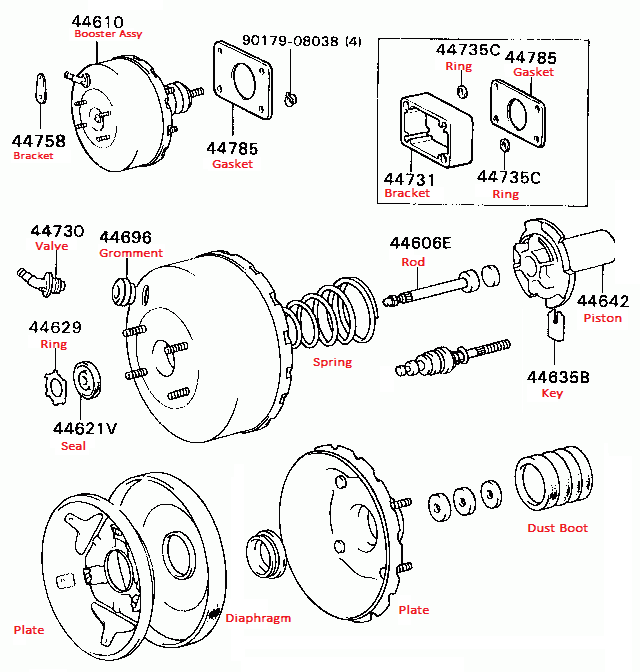 44610
Booster Assy

90179-08038 (4)

44758
Bracket

44785
Gasket

44735C
Ring

44785
Gasket

44731
Bracket

44735C
Ring

44730
Valve

44696
Gromment

44606E
Rod

44642
Piston

44629
Ring

Spring

44635B
Key

44621V
Seal

Dust Boot

Plate

Diaphragm

Plate